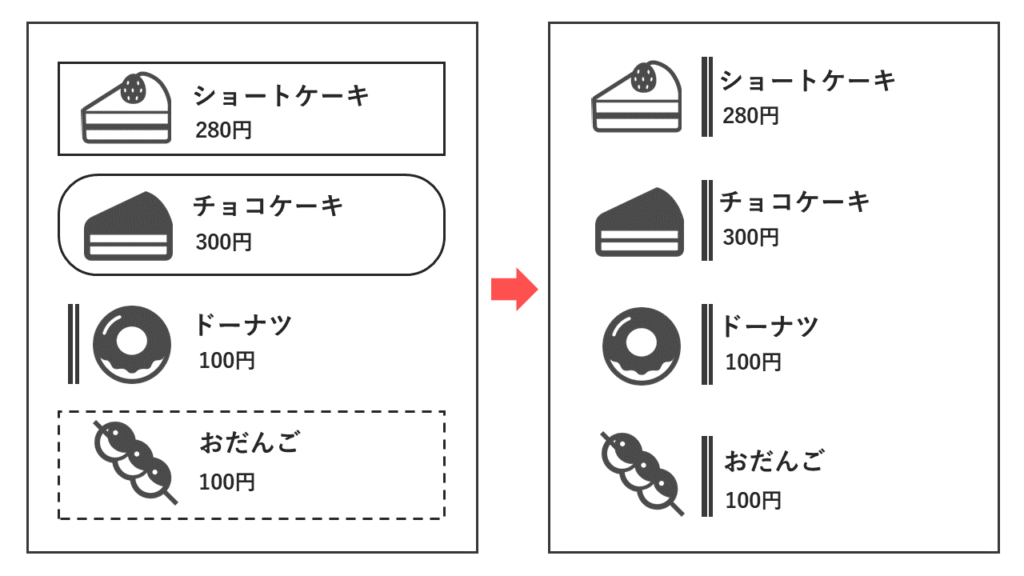 ショートケーキ
280円

チョコケーキ
300円

ドーナツ
100円

おだんご
100円

ショートケーキ
280円

チョコケーキ
300円

ドーナツ
100円

おだんご
100円